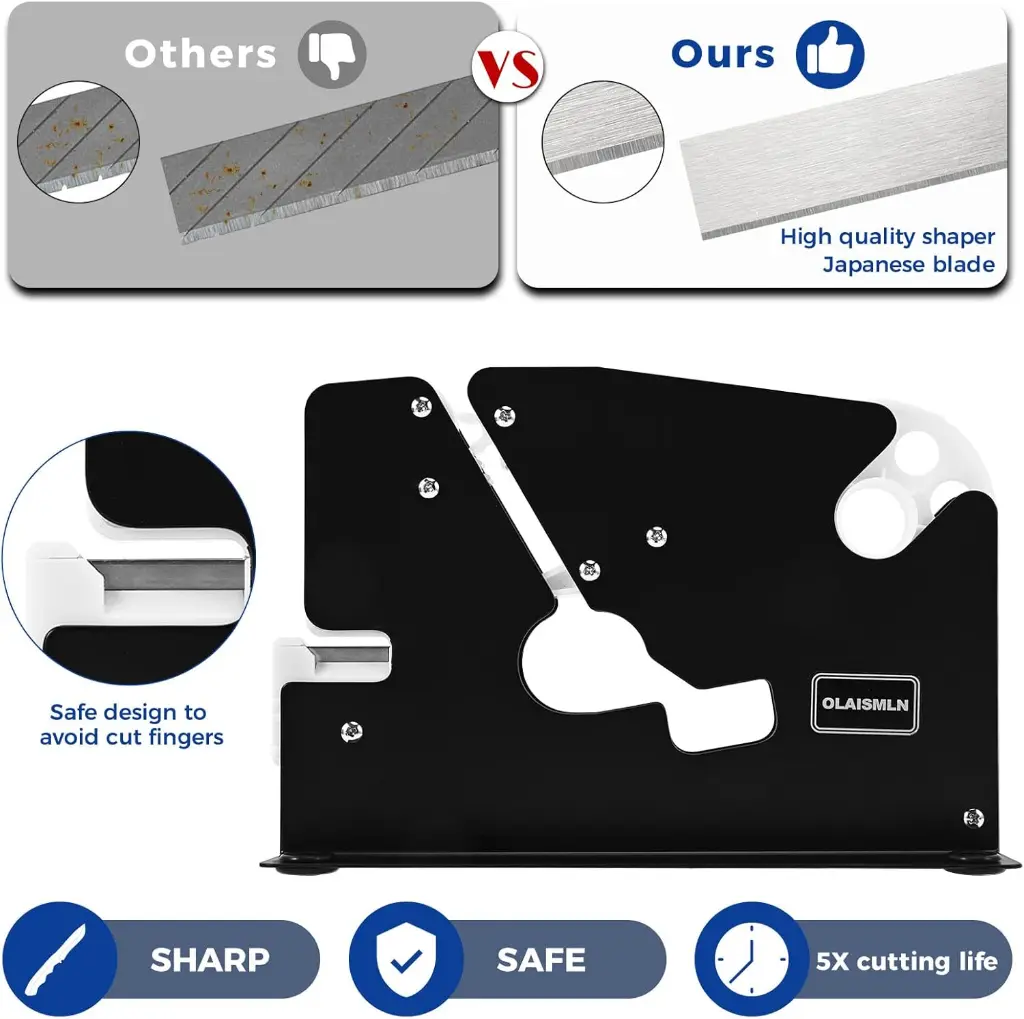 Others

VS

Ours

High quality shaper Japanese blade

Safe design to avoid cut fingers

OLAISMLN

SHARP

SAFE

5X cutting life