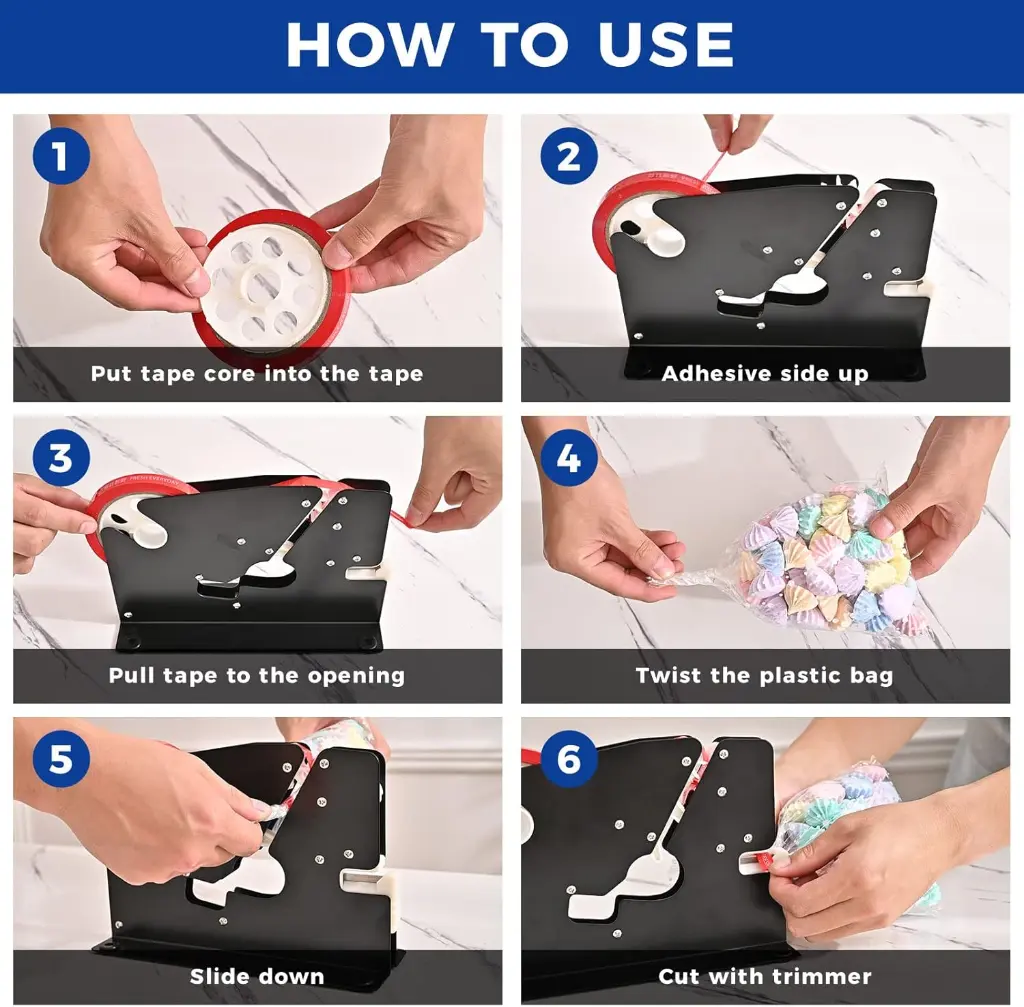 HOW TO USE

1
Put tape core into the tape

2
Adhesive side up

3
Pull tape to the opening

4
Twist the plastic bag

5
Slide down

6
Cut with trimmer