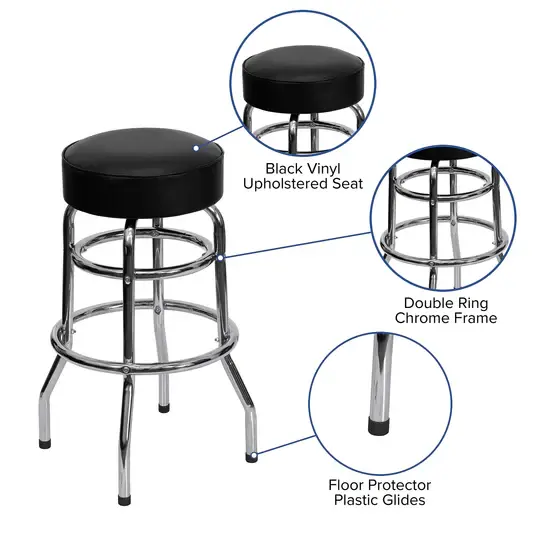 Black Vinyl
Upholstered Seat

Double Ring
Chrome Frame

Floor Protector
Plastic Glides